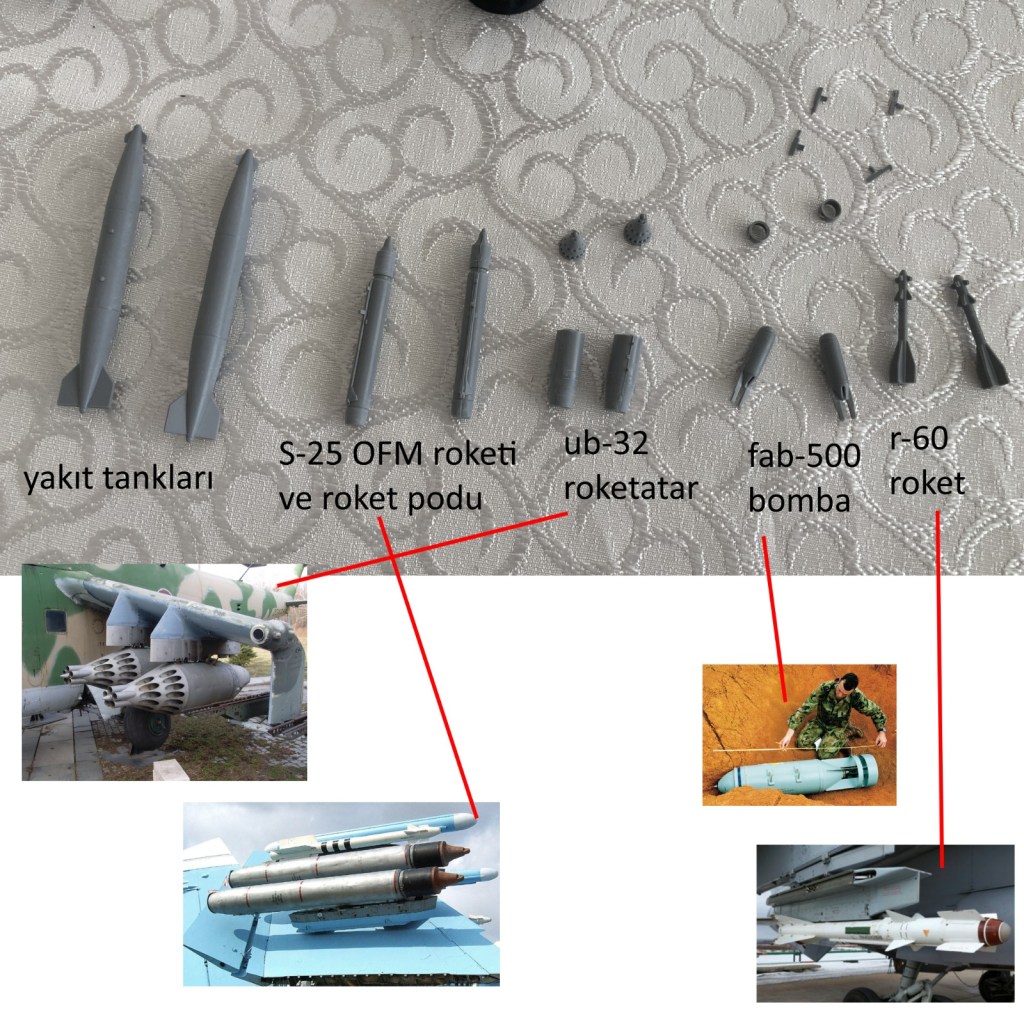 yakıt tankları

S-25 OFM roketi ve roket podu

ub-32 roketatar

fab-500 bomba

r-60 roket